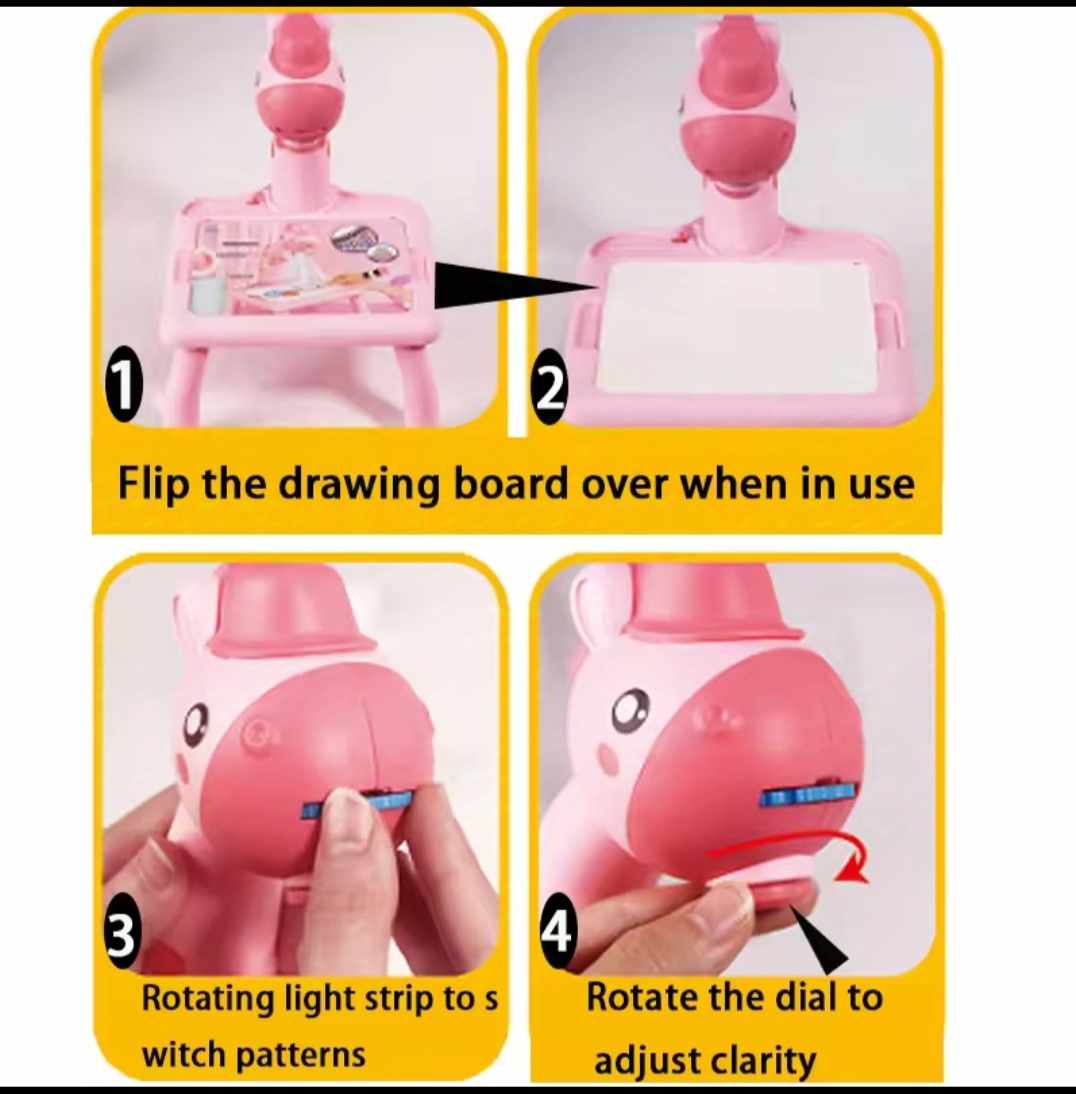 1

2

Flip the drawing board over when in use

3

Rotating light strip to s witch patterns

4

Rotate the dial to adjust clarity